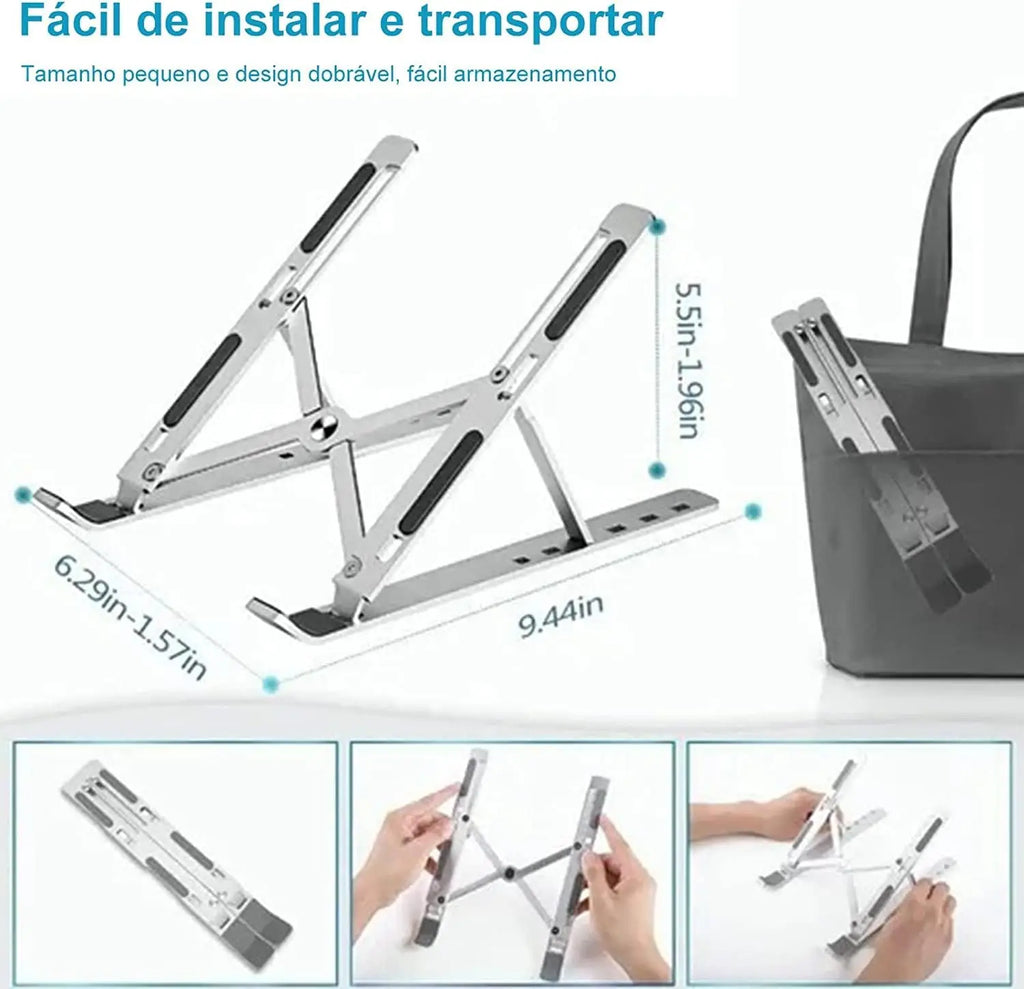 Fácil de instalar e transportar

Tamanho pequeno e design dobrável, fácil armazenamento

5.5in-1.96in

6.29in-1.57in

9.44in